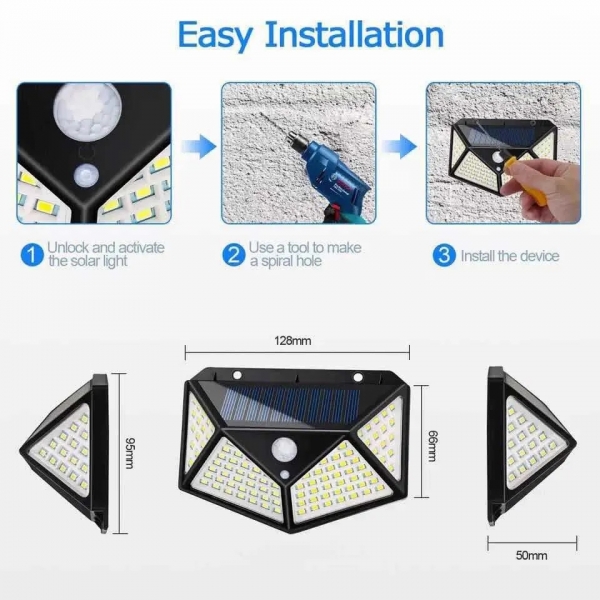 Easy Installation

1 Unlock and activate the solar light

2 Use a tool to make a spiral hole

3 Install the device

128mm

95mm

66mm

50mm