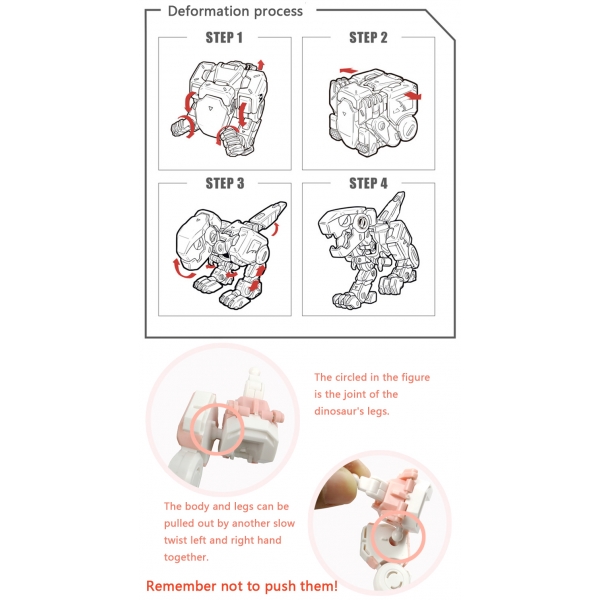 Deformation process

STEP 1

STEP 2

STEP 3

STEP 4

The circled in the figure is the joint of the dinosaur's legs.

The body and legs can be pulled out by another slow twist left and right hand together.

Remember not to push them!