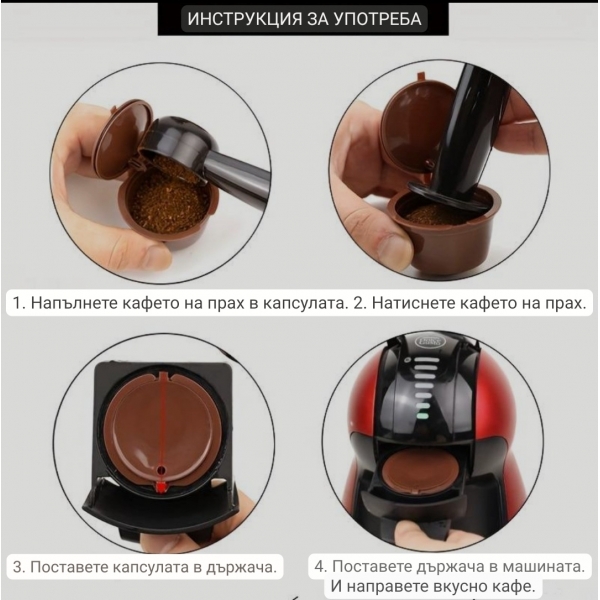 ИНСТРУКЦИЯ ЗА УПОТРЕБА

1. Напълнете кафето на прах в капсулата. 2. Натиснете кафето на прах.

3. Поставете капсулата в държача.

4. Поставете държача в машината. И направете вкусно кафе.