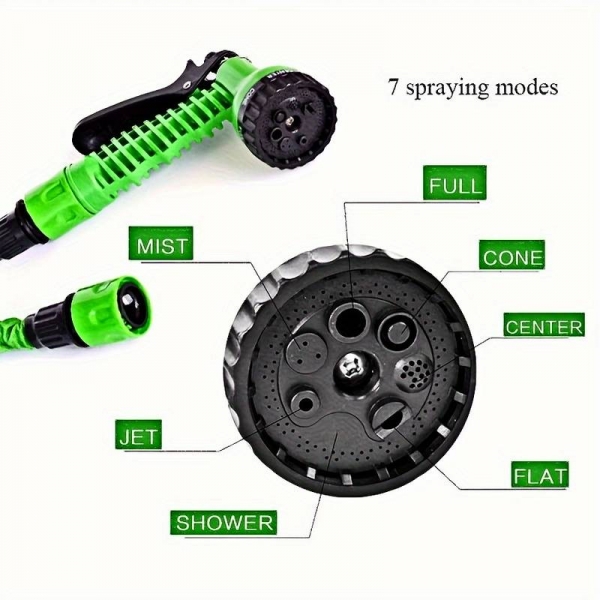 7 spraying modes

FULL

MIST

CONE

CENTER

JET

FLAT

SHOWER