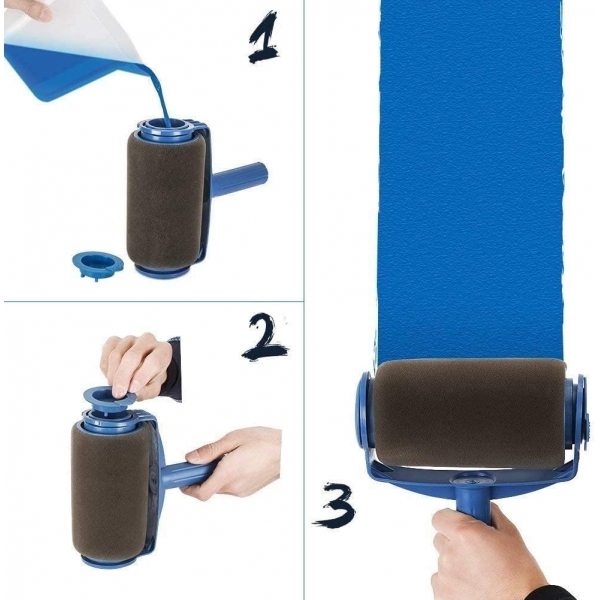 1

2

3