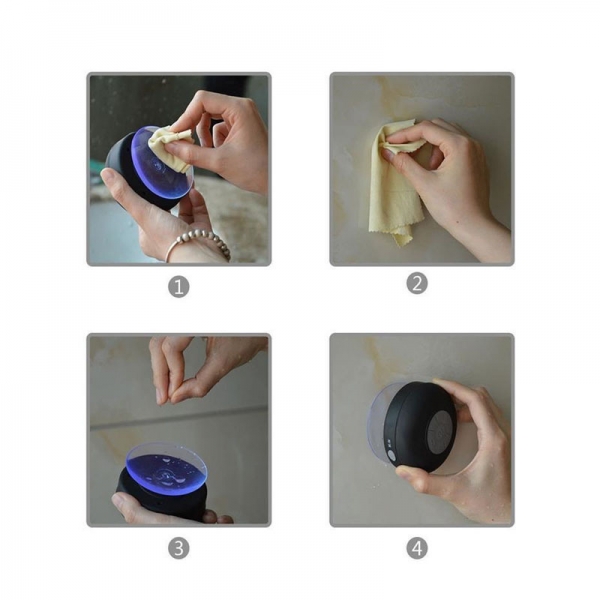 1

2

3

4