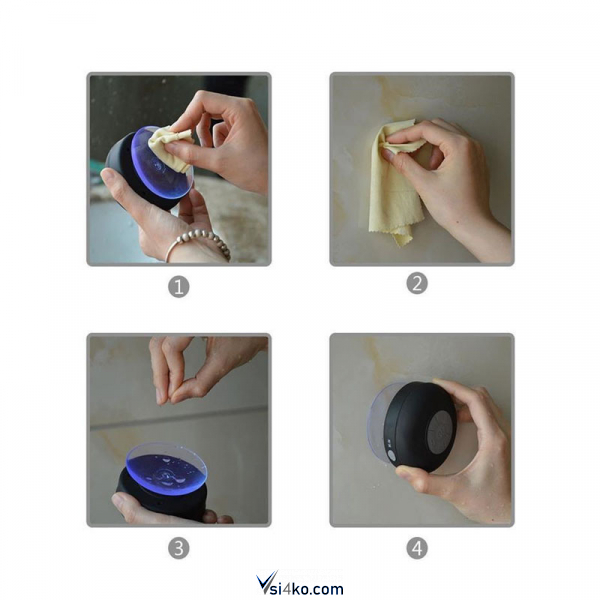 1

2

3

4

Vsi4ko.com