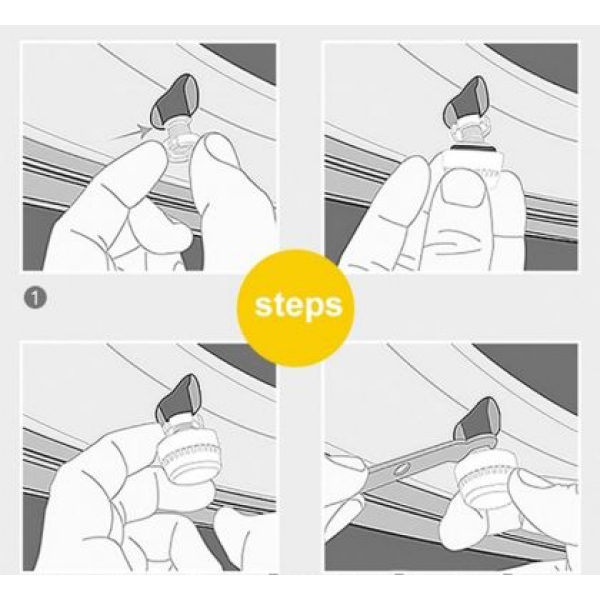 1

steps